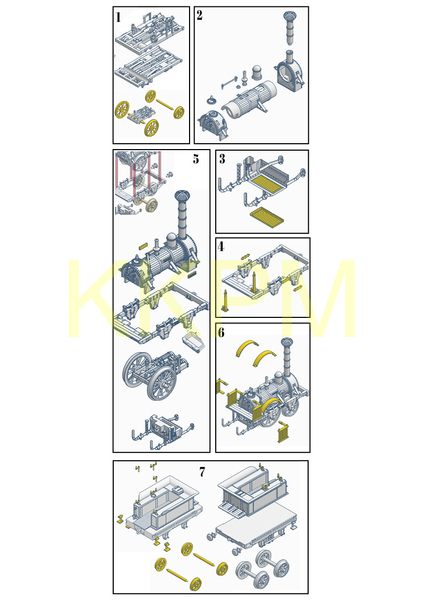 1

2

5

3

4

6

7

KRPM