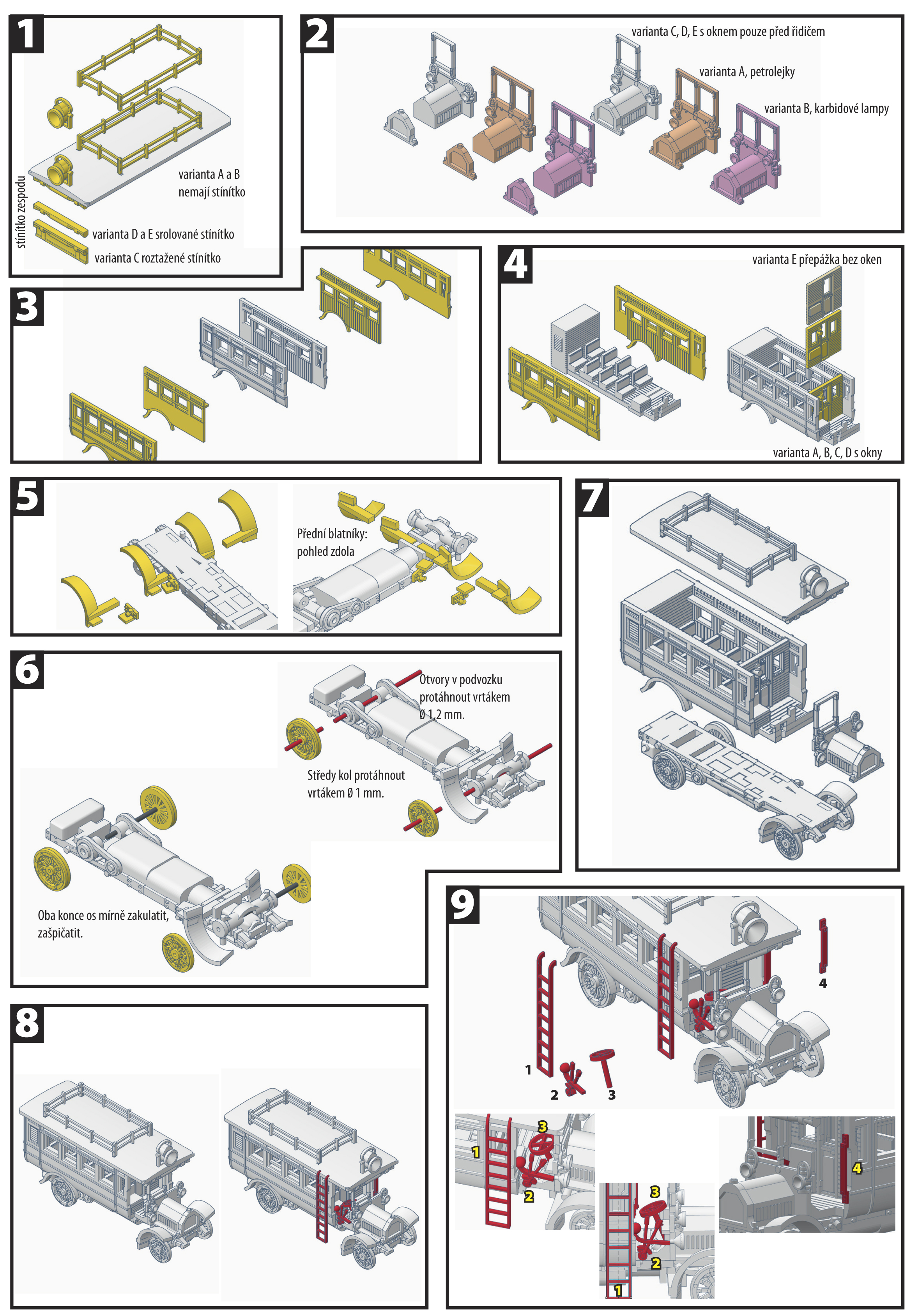 1

stínítko zespodu

varianta A a B nemají stínítko

varianta D a E srolované stínítko

varianta C roztažené stínítko

2

varianta C, D, E s oknem pouze před řidičem

varianta A, petrolejky

varianta B, karbidové lampy

3

4

varianta E přepážka bez oken

varianta A, B, C, D s okny

5

Přední blatníky: pohled zdola

6

Otvory v podvozku protáhnout vrtákem Ø 1,2 mm.

Středy kol protáhnout vrtákem Ø 1 mm.

Oba konce os mírně zakulatit, zašpičatit.

7

8

9

1

2

3

4

1

3

2

3

2

1

4